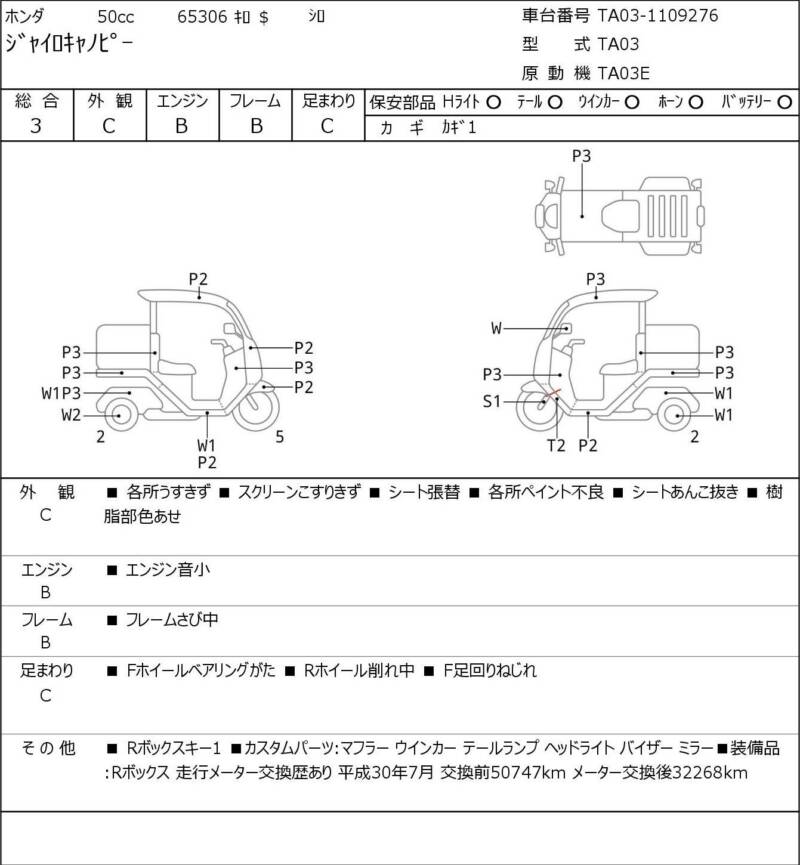 ﾎﾝﾀﾞ 50cc 65306 ｷﾛ ＄ ｼﾛ
ｼﾞｬｲﾛｷｬﾉﾋﾟｰ

車台番号 TA03-1109276
型 式 TA03
原 動 機 TA03E

| 総 合 | 外 観 | エンジン | フレーム | 足まわり |
|---|---|---|---|---|
| 3 | C | B | B | C |

保安部品 Hﾗｲﾄ ○ ﾃｰﾙ ○ ｳｲﾝｶｰ ○ ﾎｰﾝ ○ ﾊﾞｯﾃﾘｰ ○
カ ギ ｶｷﾞ1

P3

P2
P3
P3
W1P3
W2
2
P2
P3
P2
W1
P2
5

P3
W
P3
S1
T2
P2
P3
P3
W1
W1
2

外 観
C
■ 各所うすきず ■ スクリーンこすりきず ■ シート張替 ■ 各所ペイント不良 ■ シートあんこ抜き ■ 樹脂部色あせ

エンジン
B
■ エンジン音小

フレーム
B
■ フレームさび中

足まわり
C
■ Fホイールベアリングがた ■ Rホイール削れ中 ■ F足回りねじれ

そ の 他
■ Rボックスキー1 ■カスタムパーツ:マフラー ウインカー テールランプ ヘッドライト バイザー ミラー■装備品:Rボックス 走行メーター交換歴あり 平成30年7月 交換前50747km メーター交換後32268km