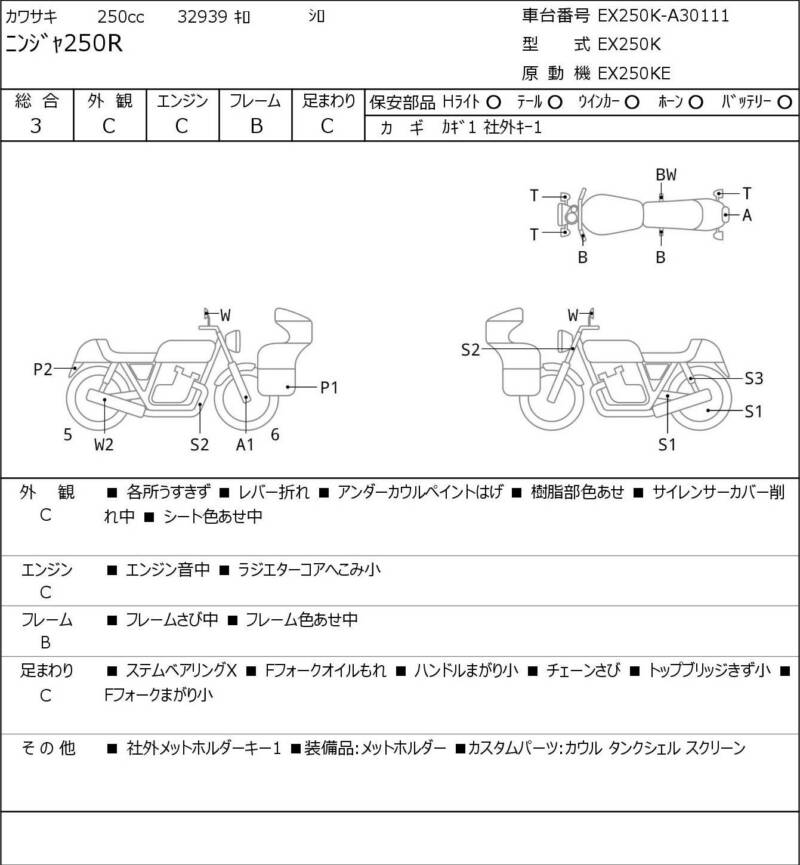 カワサキ　250cc　32939 ｷﾛ　ｼﾛ
ﾆﾝｼﾞｬ250R

車台番号 EX250K-A30111
型　式 EX250K
原 動 機 EX250KE

| 総 合 | 外 観 | エンジン | フレーム | 足まわり |
|---|---|---|---|---|
| 3 | C | C | B | C |

保安部品 Hﾗｲﾄ ○ ﾃｰﾙ ○ ｳｲﾝｶｰ ○ ﾎｰﾝ ○ ﾊﾞｯﾃﾘｰ ○
カ ギ ｶｷﾞ1 社外ｷｰ1

BW
T
T
T
A
B
B

W
P2
P1
5
W2
S2
A1
6

W
S2
S3
S1
S1

外 観
C
■ 各所うすきず ■ レバー折れ ■ アンダーカウルペイントはげ ■ 樹脂部色あせ ■ サイレンサーカバー削れ中 ■ シート色あせ中

エンジン
C
■ エンジン音中 ■ ラジエターコアへこみ小

フレーム
B
■ フレームさび中 ■ フレーム色あせ中

足まわり
C
■ ステムベアリングX ■ Fフォークオイルもれ ■ ハンドルまがり小 ■ チェーンさび ■ トップブリッジきず小 ■ Fフォークまがり小

そ の 他
■ 社外メットホルダーキー1 ■装備品:メットホルダー ■カスタムパーツ:カウル タンクシェル スクリーン